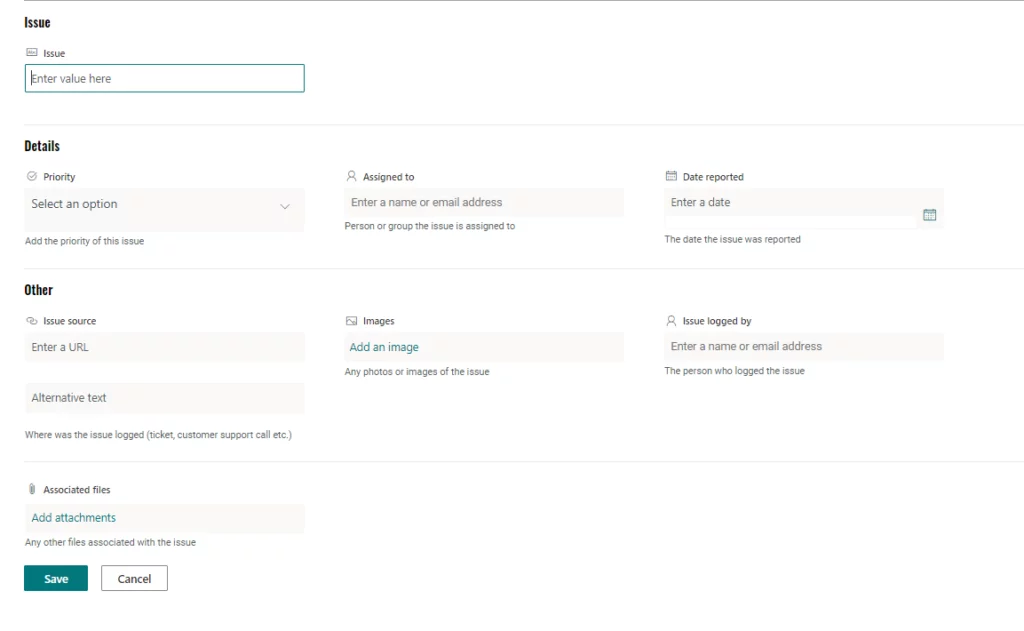 Issue

Issue

Enter value here

Details

Priority

Select an option

Add the priority of this issue

Assigned to

Enter a name or email address

Person or group the issue is assigned to

Date reported

Enter a date

The date the issue was reported

Other

Issue source

Enter a URL

Alternative text

Where was the issue logged (ticket, customer support call etc.)

Images

Add an image

Any photos or images of the issue

Issue logged by

Enter a name or email address

The person who logged the issue

Associated files

Add attachments

Any other files associated with the issue

Save

Cancel