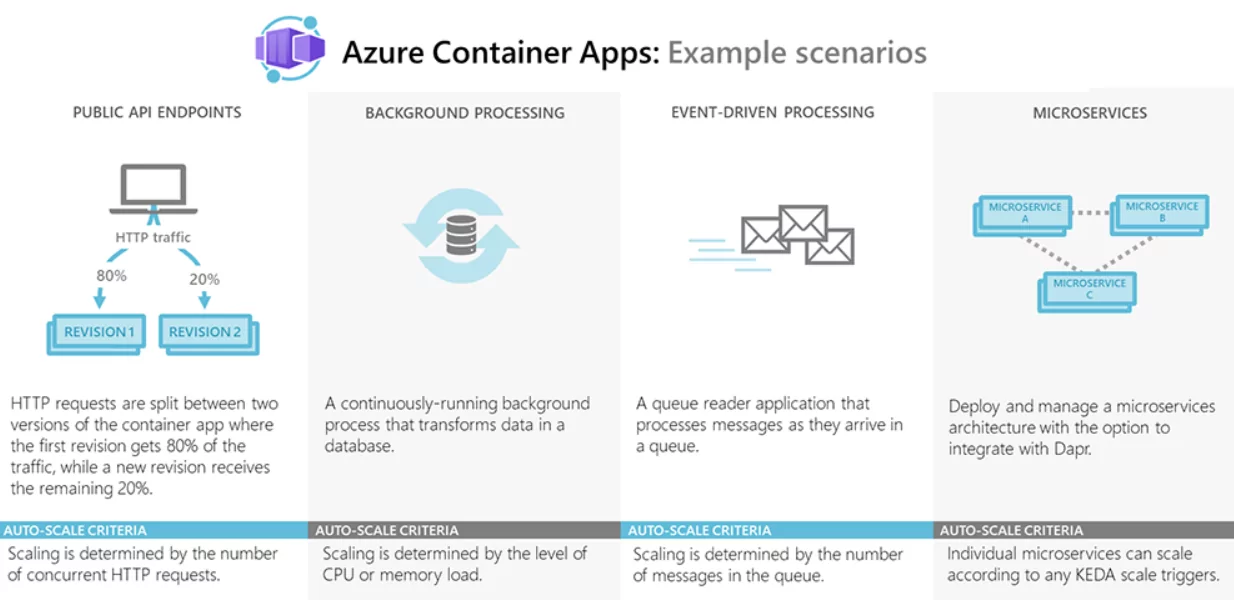 Azure Container Apps: Example scenarios

PUBLIC API ENDPOINTS

HTTP traffic

80%

20%

REVISION 1

REVISION 2

HTTP requests are split between two versions of the container app where the first revision gets 80% of the traffic, while a new revision receives the remaining 20%.

AUTO-SCALE CRITERIA

Scaling is determined by the number of concurrent HTTP requests.

BACKGROUND PROCESSING

A continuously-running background process that transforms data in a database.

AUTO-SCALE CRITERIA

Scaling is determined by the level of CPU or memory load.

EVENT-DRIVEN PROCESSING

A queue reader application that processes messages as they arrive in a queue.

AUTO-SCALE CRITERIA

Scaling is determined by the number of messages in the queue.

MICROSERVICES

MICROSERVICE A

MICROSERVICE B

MICROSERVICE C

Deploy and manage a microservices architecture with the option to integrate with Dapr.

AUTO-SCALE CRITERIA

Individual microservices can scale according to any KEDA scale triggers.