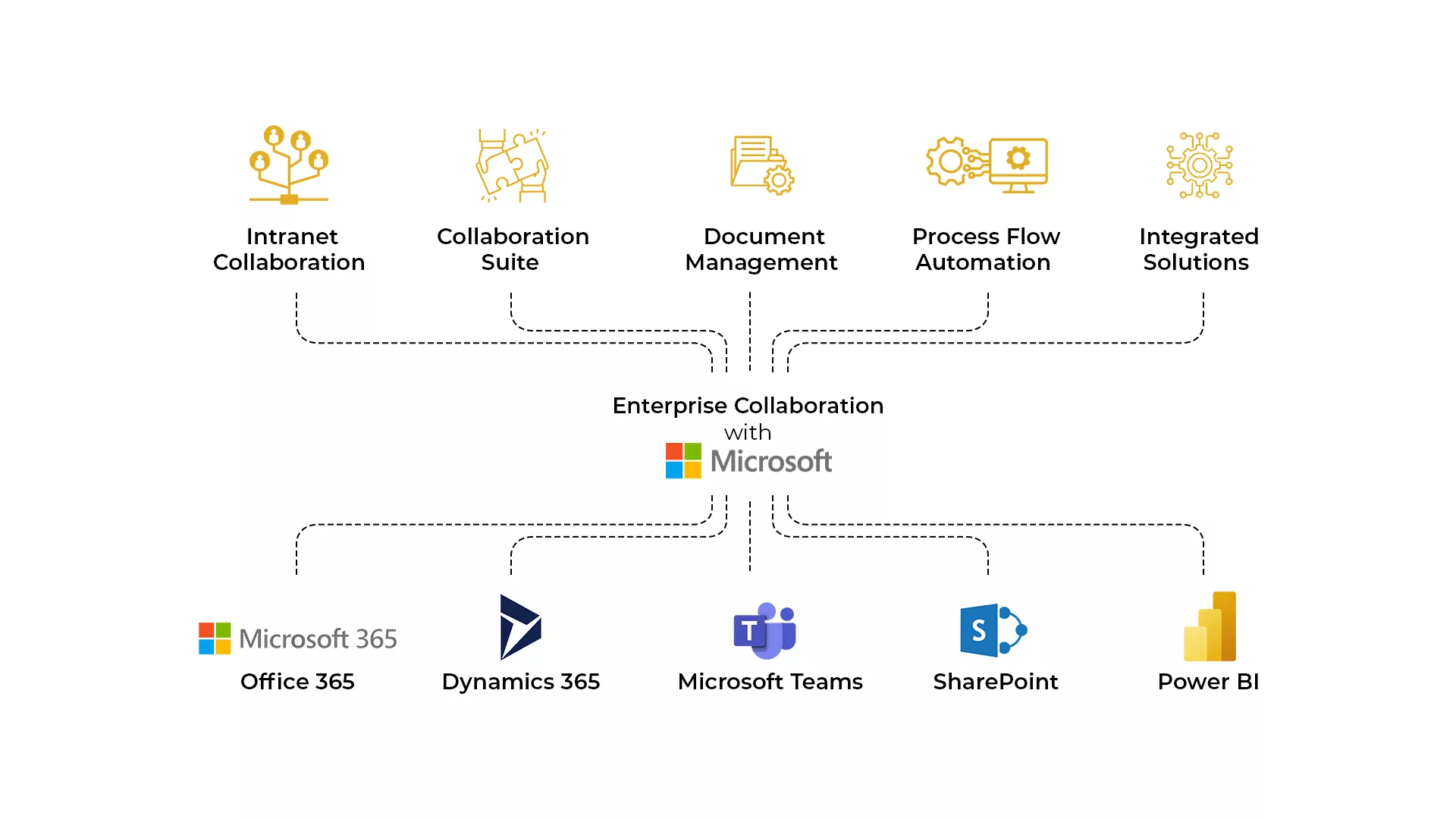 Intranet Collaboration

Collaboration Suite

Document Management

Process Flow Automation

Integrated Solutions

Enterprise Collaboration
with
Microsoft

Microsoft 365
Office 365

Dynamics 365

T
Microsoft Teams

S
SharePoint

Power BI